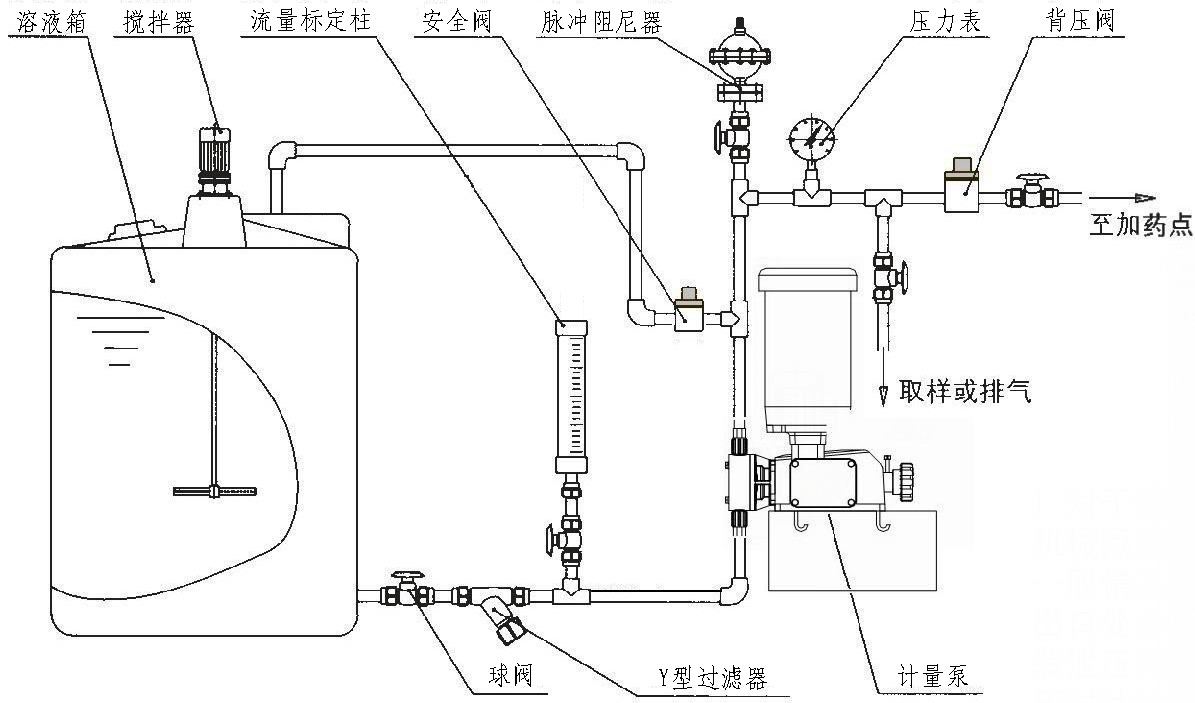 溶液箱 搅拌器 流量标定柱 安全阀 脉冲阻尼器 压力表 背压阀

至加药点

取样或排气

球阀 Y型过滤器 计量泵