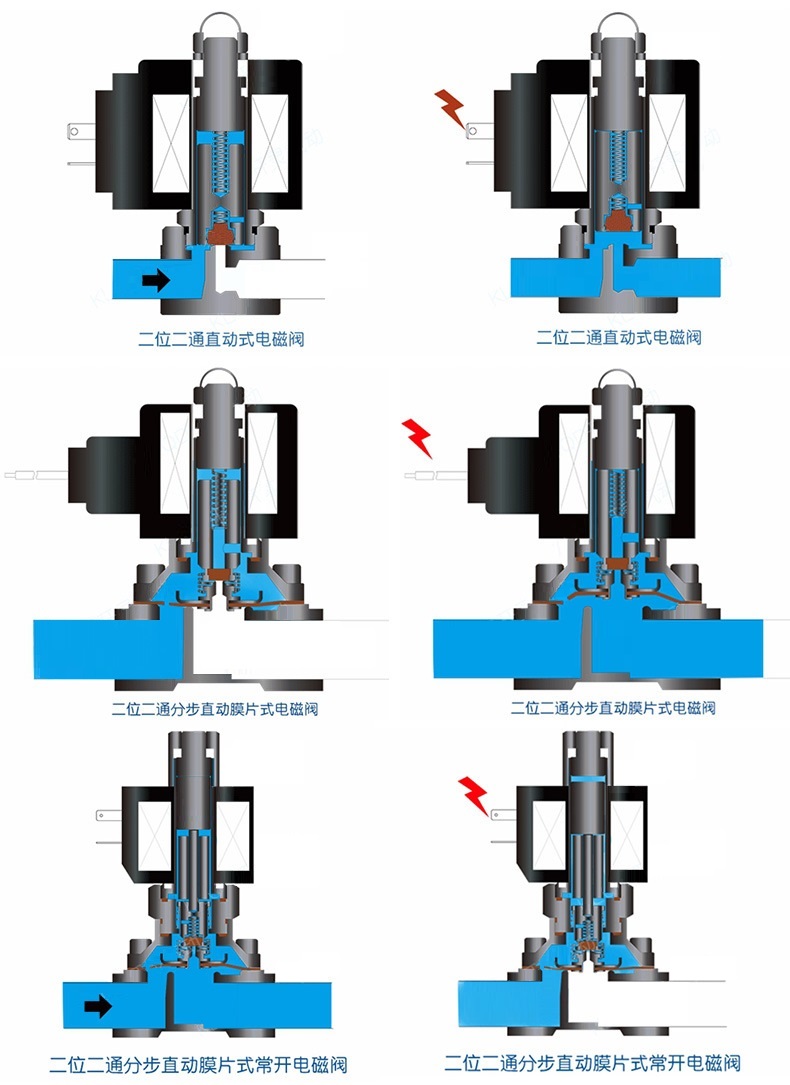 二位二通直动式电磁阀

二位二通直动式电磁阀

二位二通分步直动膜片式电磁阀

二位二通分步直动膜片式电磁阀

二位二通分步直动膜片式常开电磁阀

二位二通分步直动膜片式常开电磁阀